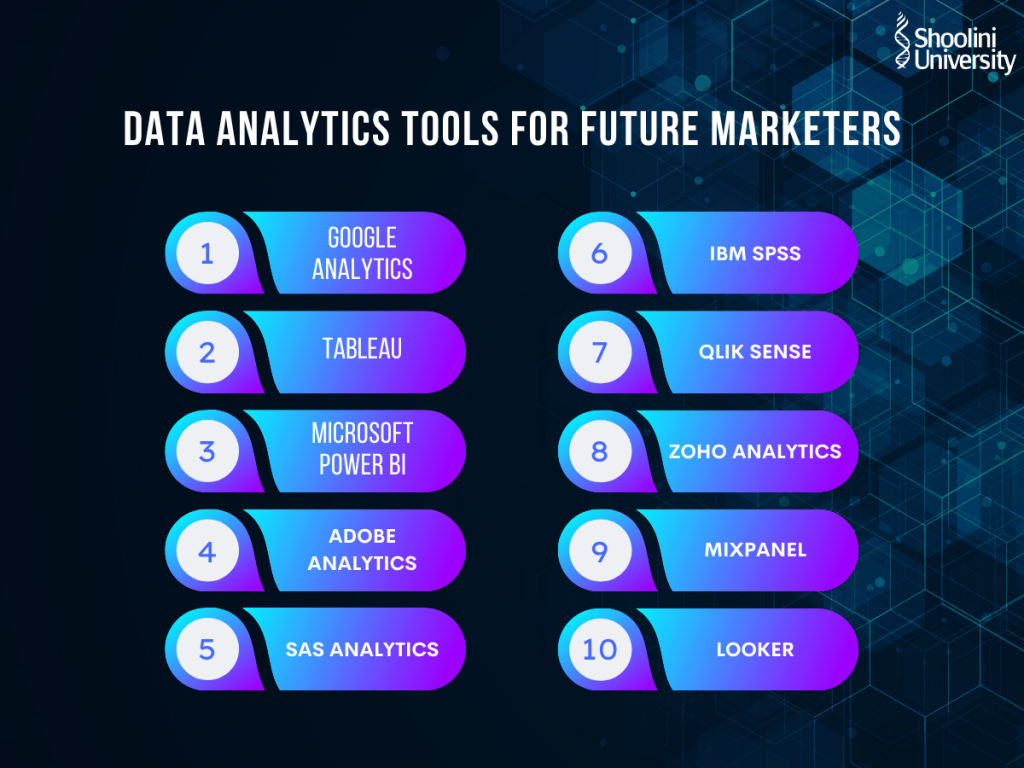 Shoolini University

DATA ANALYTICS TOOLS FOR FUTURE MARKETERS

1 GOOGLE ANALYTICS

2 TABLEAU

3 MICROSOFT POWER BI

4 ADOBE ANALYTICS

5 SAS ANALYTICS

6 IBM SPSS

7 QLIK SENSE

8 ZOHO ANALYTICS

9 MIXPANEL

10 LOOKER