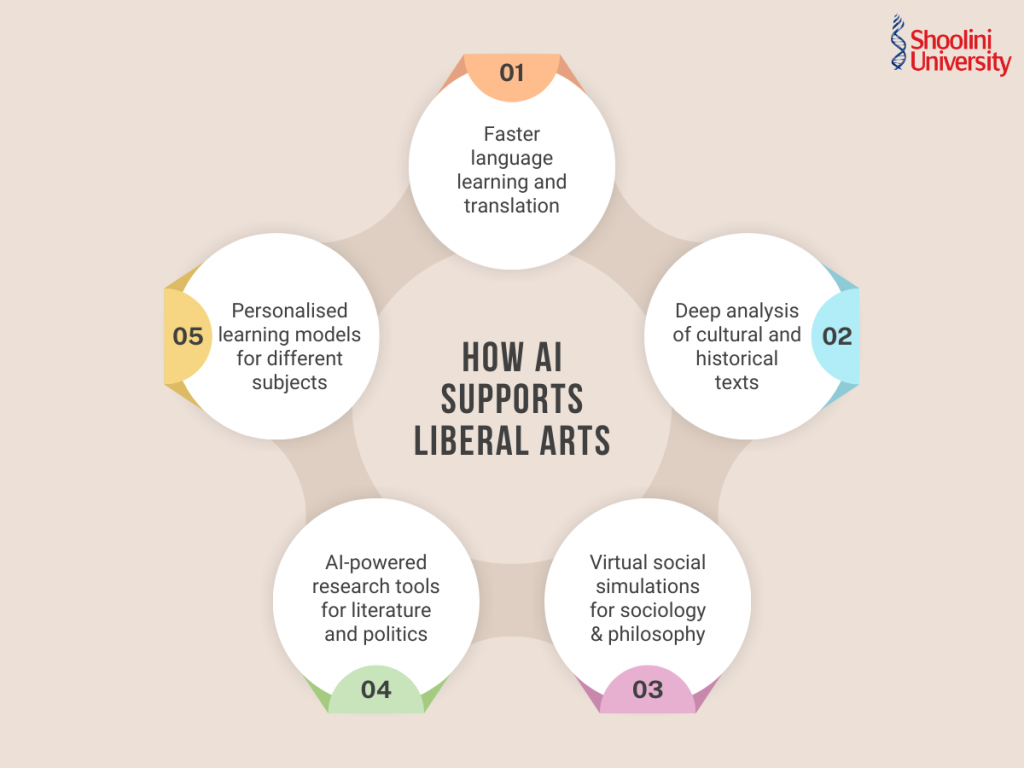 Shoolini University

HOW AI SUPPORTS LIBERAL ARTS

01
Faster language learning and translation

02
Deep analysis of cultural and historical texts

03
Virtual social simulations for sociology & philosophy

04
AI-powered research tools for literature and politics

05
Personalised learning models for different subjects